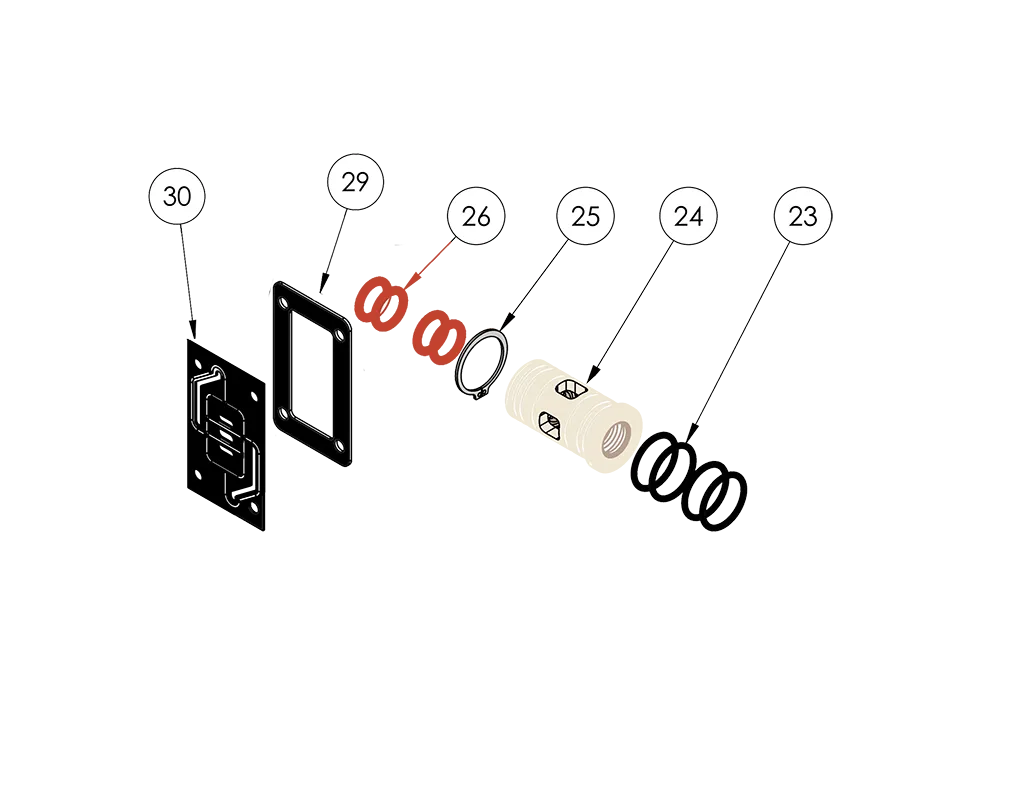 30
29
26
25
24
23